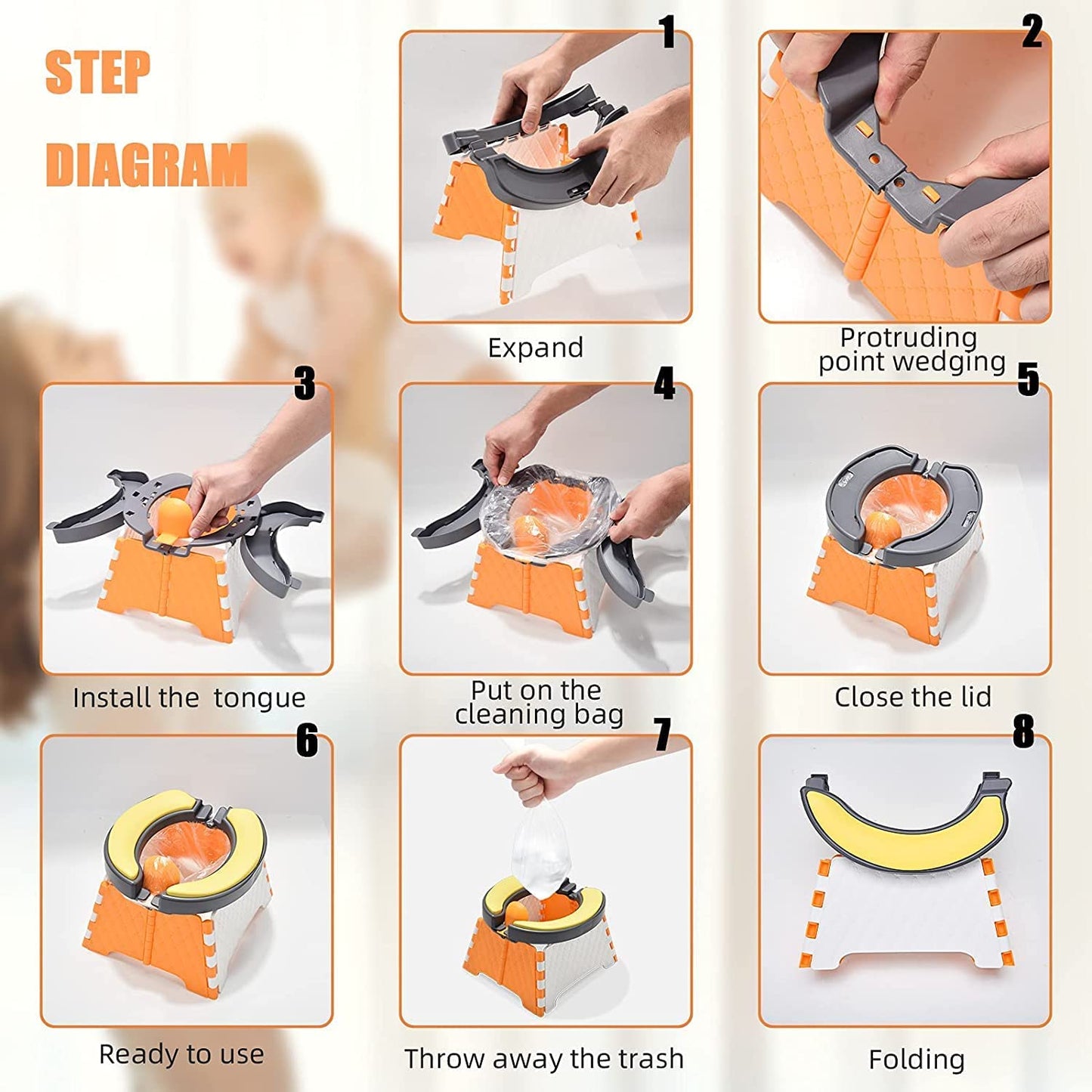 STEP DIAGRAM

1
Expand

2
Protruding point wedging

3
Install the tongue

4
Put on the cleaning bag

5
Close the lid

6
Ready to use

7
Throw away the trash

8
Folding